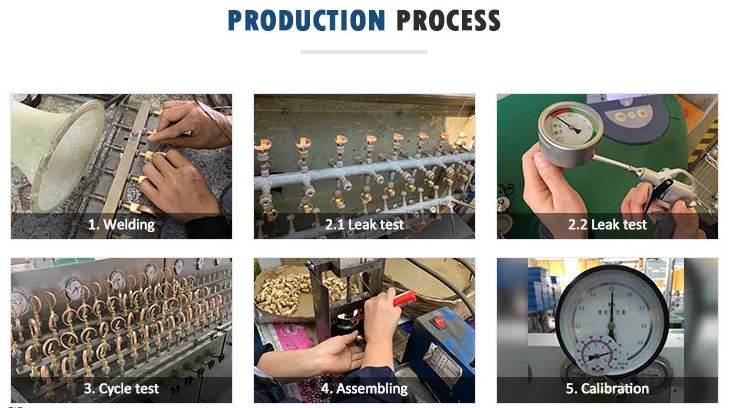 PRODUCTION PROCESS

1. Welding

2.1 Leak test

2.2 Leak test

3. Cycle test

4. Assembling

5. Calibration